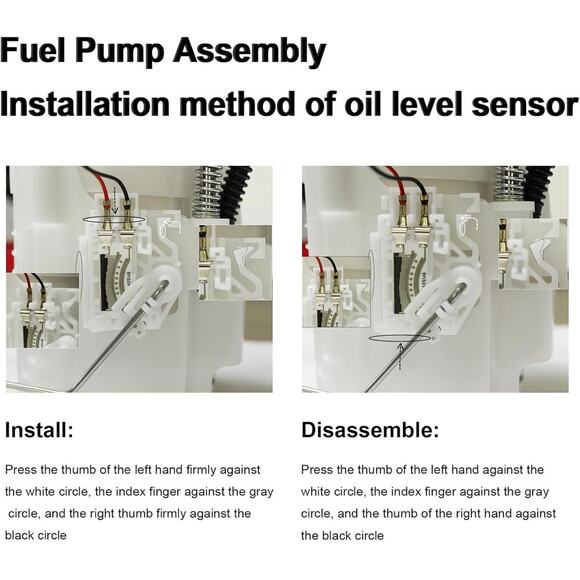 Fuel Pump Assembly

Installation method of oil level sensor

Install:

Press the thumb of the left hand firmly against the white circle, the index finger against the gray circle, and the right thumb firmly against the black circle

Disassemble:

Press the thumb of the left hand against the white circle, the index finger against the gray circle, and the thumb of the right hand against the black circle